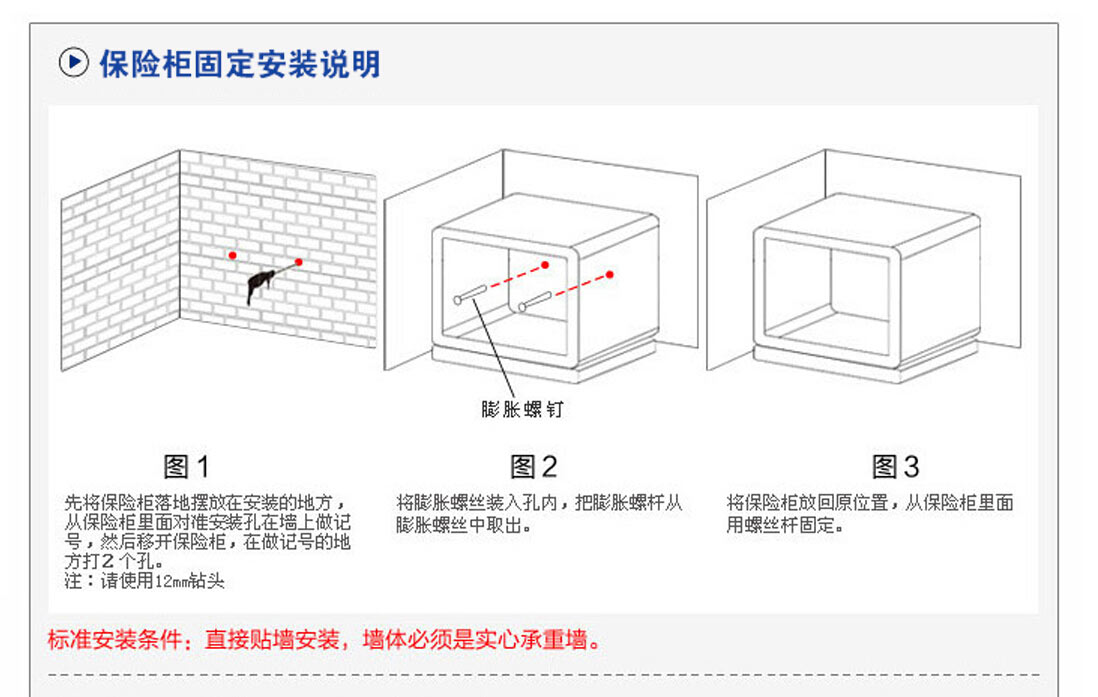 保险柜固定安装说明

膨胀螺钉

图1

先将保险柜落地摆放在安装的地方，从保险柜里面对准安装孔在墙上做记号，然后移开保险柜，在做记号的地方打2个孔。
注：请使用12mm钻头

图2

将膨胀螺丝装入孔内，把膨胀螺杆从膨胀螺丝中取出。

图3

将保险柜放回原位置，从保险柜里面用螺丝杆固定。

标准安装条件：直接贴墙安装，墙体必须是实心承重墙。